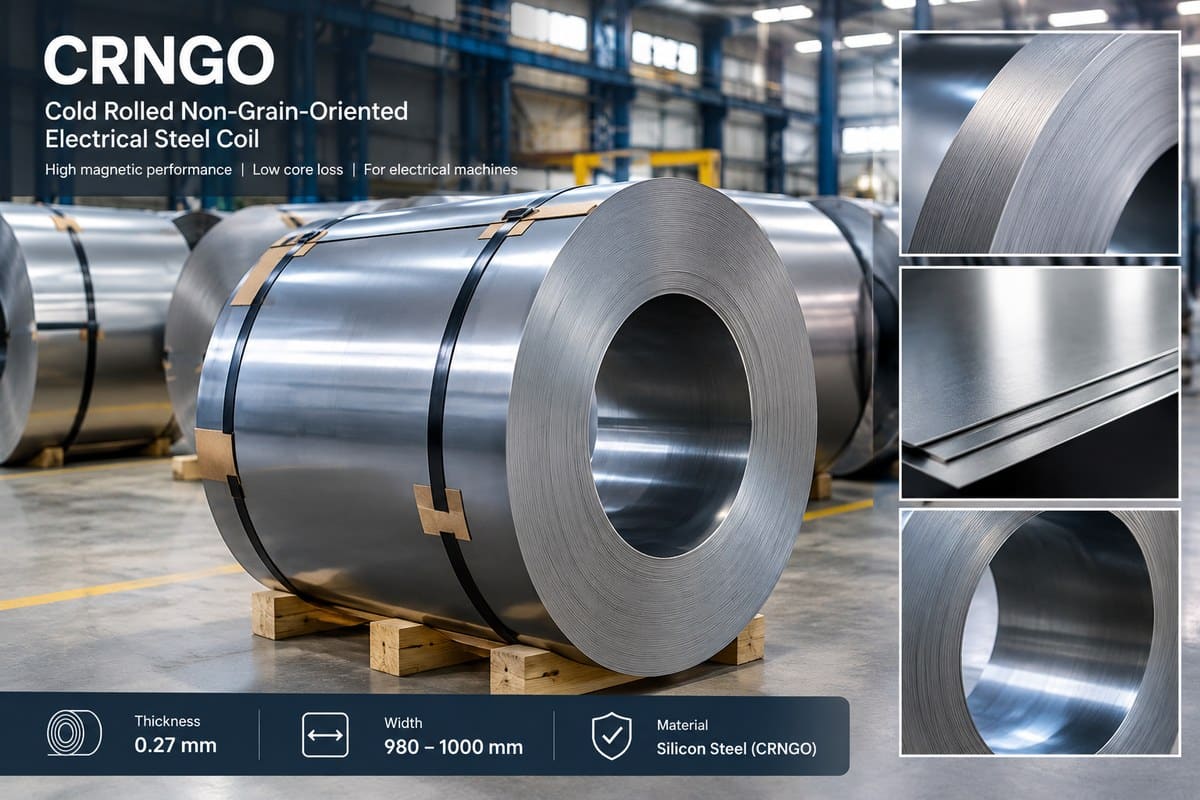 CRNGO

Cold Rolled Non-Grain-Oriented Electrical Steel Coil

High magnetic performance | Low core loss | For electrical machines

Thickness
0.27 mm

Width
980 – 1000 mm

Material
Silicon Steel (CRNGO)